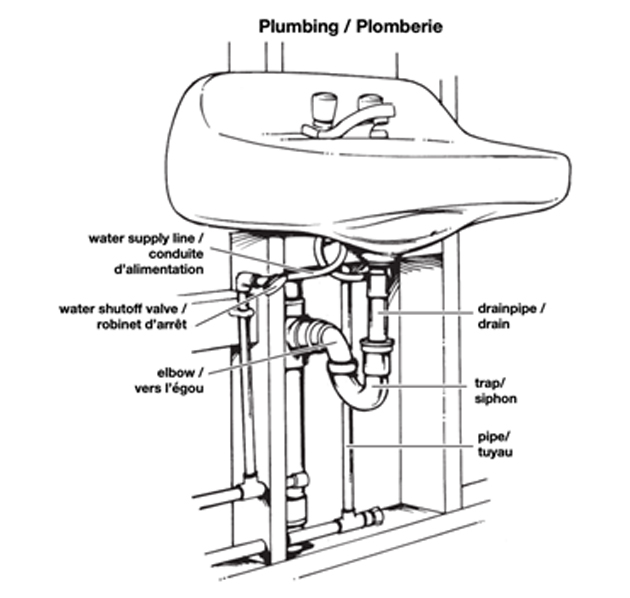 Plumbing / Plomberie

water supply line / conduite d'alimentation

water shutoff valve / robinet d'arrêt

elbow / vers l'égou

drainpipe / drain

trap/ siphon

pipe/ tuyau